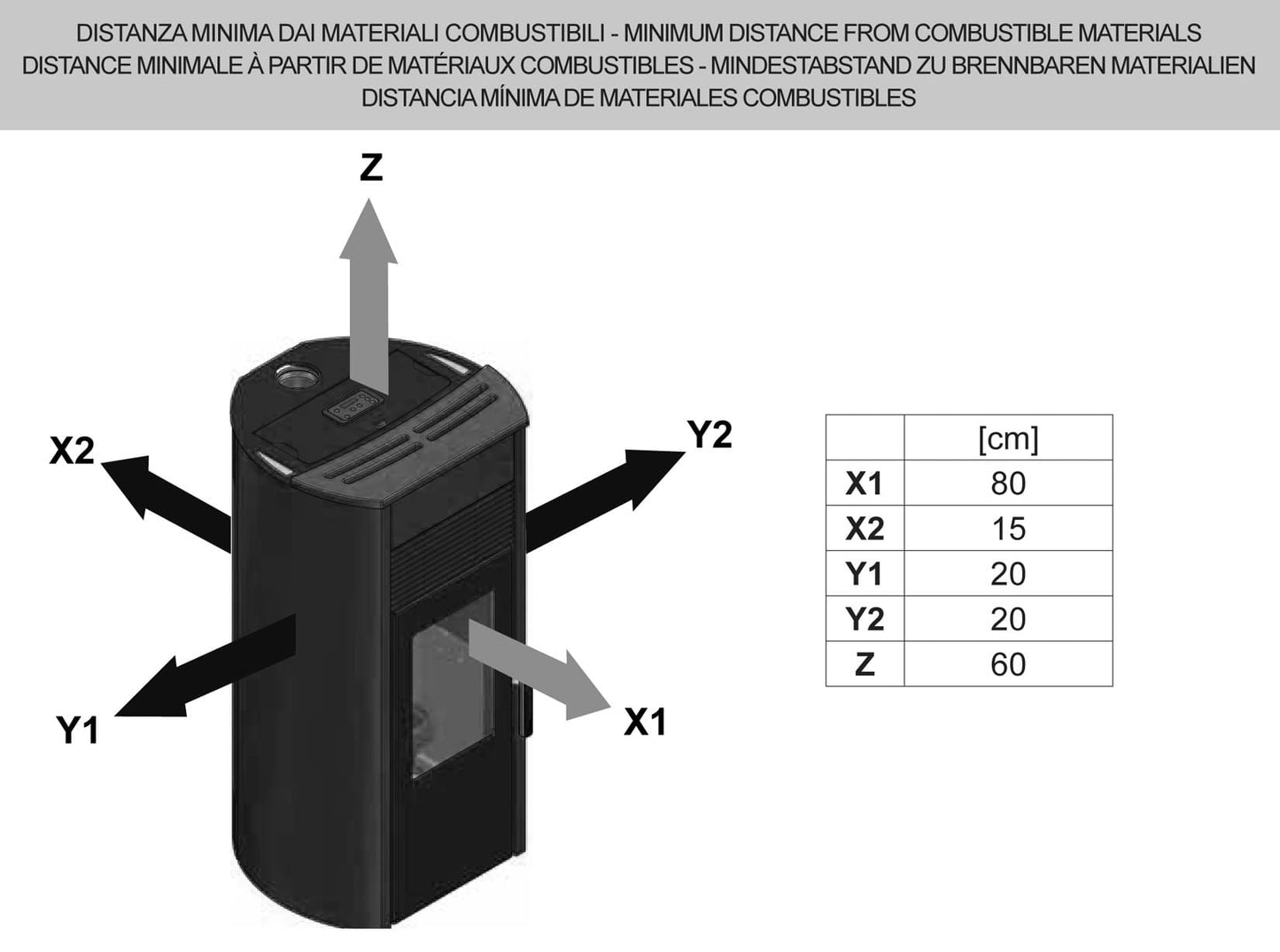 DISTANZA MINIMA DAI MATERIALI COMBUSTIBILI - MINIMUM DISTANCE FROM COMBUSTIBLE MATERIALS
DISTANCE MINIMALE À PARTIR DE MATÉRIAUX COMBUSTIBLES - MINDESTABSTAND ZU BRENNBAREN MATERIALIEN
DISTANCIA MÍNIMA DE MATERIALES COMBUSTIBLES

Z

X2

Y2

Y1

X1

| | [cm] |
|---|---|
| X1 | 80 |
| X2 | 15 |
| Y1 | 20 |
| Y2 | 20 |
| Z | 60 |