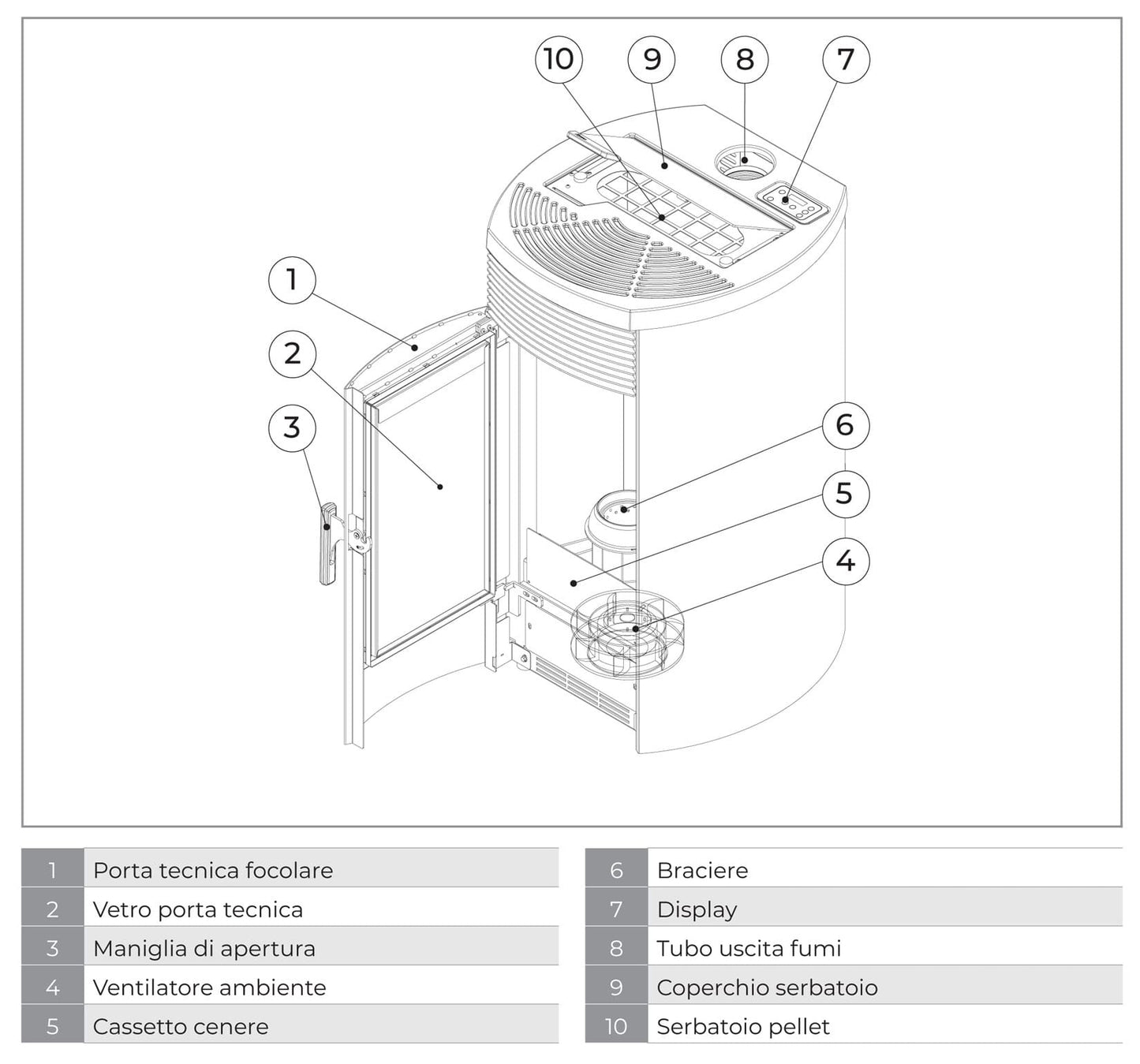 10 9 8 7

1

2

3

6

5

4

| 1 | Porta tecnica focolare |
|---|---|
| 2 | Vetro porta tecnica |
| 3 | Maniglia di apertura |
| 4 | Ventilatore ambiente |
| 5 | Cassetto cenere |

| 6 | Braciere |
|---|---|
| 7 | Display |
| 8 | Tubo uscita fumi |
| 9 | Coperchio serbatoio |
| 10 | Serbatoio pellet |