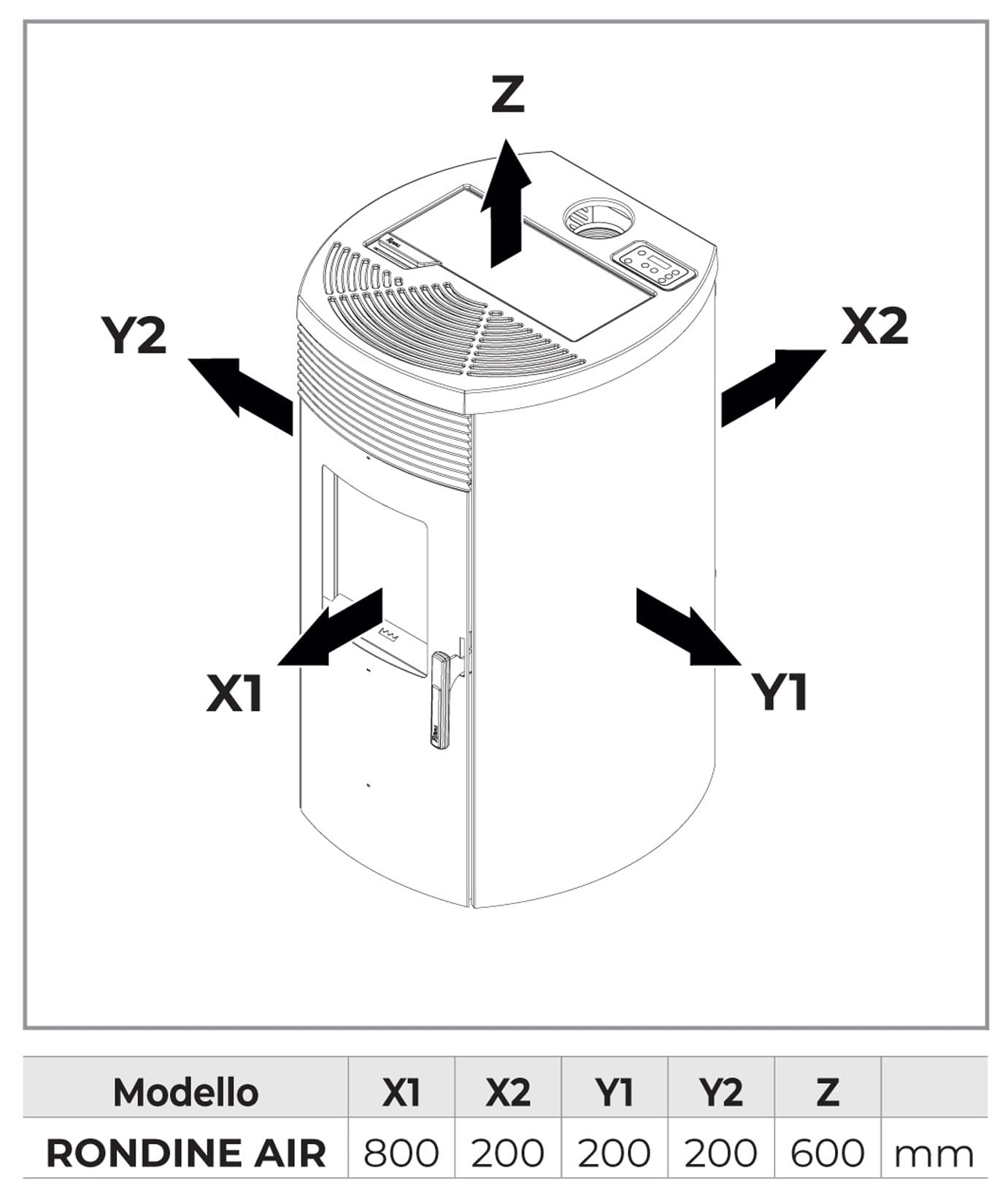 Z

Y2

X2

X1

Y1

| Modello | X1 | X2 | Y1 | Y2 | Z | |
|---|---|---|---|---|---|---|
| RONDINE AIR | 800 | 200 | 200 | 200 | 600 | mm |