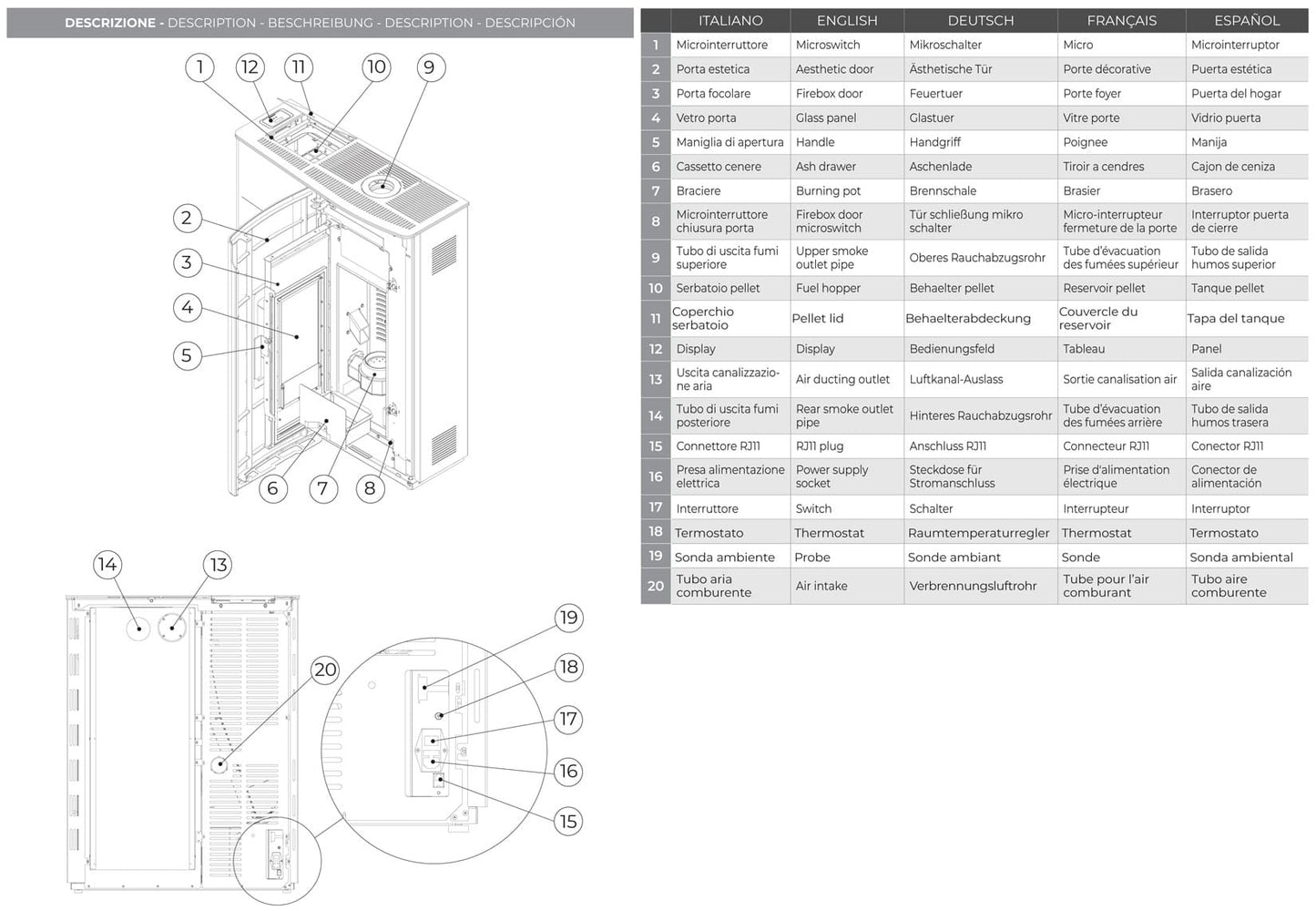 DESCRIZIONE - DESCRIPTION - BESCHREIBUNG - DESCRIPTION - DESCRIPCIÓN

1 12 11 10 9
2
3
4
5
6 7 8

14 13
20
19
18
17
16
15

| | ITALIANO | ENGLISH | DEUTSCH | FRANÇAIS | ESPAÑOL |
|---|---|---|---|---|---|
| 1 | Microinterruttore | Microswitch | Mikroschalter | Micro | Microinterruptor |
| 2 | Porta estetica | Aesthetic door | Ästhetische Tür | Porte décorative | Puerta estética |
| 3 | Porta focolare | Firebox door | Feuertuer | Porte foyer | Puerta del hogar |
| 4 | Vetro porta | Glass panel | Glastuer | Vitre porte | Vidrio puerta |
| 5 | Maniglia di apertura | Handle | Handgriff | Poignee | Manija |
| 6 | Cassetto cenere | Ash drawer | Aschenlade | Tiroir a cendres | Cajon de ceniza |
| 7 | Braciere | Burning pot | Brennschale | Brasier | Brasero |
| 8 | Microinterruttore chiusura porta | Firebox door microswitch | Tür schließung mikro schalter | Micro-interrupteur fermeture de la porte | Interruptor puerta de cierre |
| 9 | Tubo di uscita fumi superiore | Upper smoke outlet pipe | Oberes Rauchabzugsrohr | Tube d'évacuation des fumées supérieur | Tubo de salida humos superior |
| 10 | Serbatoio pellet | Fuel hopper | Behaelter pellet | Reservoir pellet | Tanque pellet |
| 11 | Coperchio serbatoio | Pellet lid | Behaelterabdeckung | Couvercle du reservoir | Tapa del tanque |
| 12 | Display | Display | Bedienungsfeld | Tableau | Panel |
| 13 | Uscita canalizzazione aria | Air ducting outlet | Luftkanal-Auslass | Sortie canalisation air | Salida canalización aire |
| 14 | Tubo di uscita fumi posteriore | Rear smoke outlet pipe | Hinteres Rauchabzugsrohr | Tube d'évacuation des fumées arrière | Tubo de salida humos trasera |
| 15 | Connettore RJ11 | RJ11 plug | Anschluss RJ11 | Connecteur RJ11 | Conector RJ11 |
| 16 | Presa alimentazione elettrica | Power supply socket | Steckdose für Stromanschluss | Prise d'alimentation électrique | Conector de alimentación |
| 17 | Interruttore | Switch | Schalter | Interrupteur | Interruptor |
| 18 | Termostato | Thermostat | Raumtemperaturregler | Thermostat | Termostato |
| 19 | Sonda ambiente | Probe | Sonde ambiant | Sonde | Sonda ambiental |
| 20 | Tubo aria comburente | Air intake | Verbrennungsluftrohr | Tube pour l'air comburant | Tubo aire comburente |