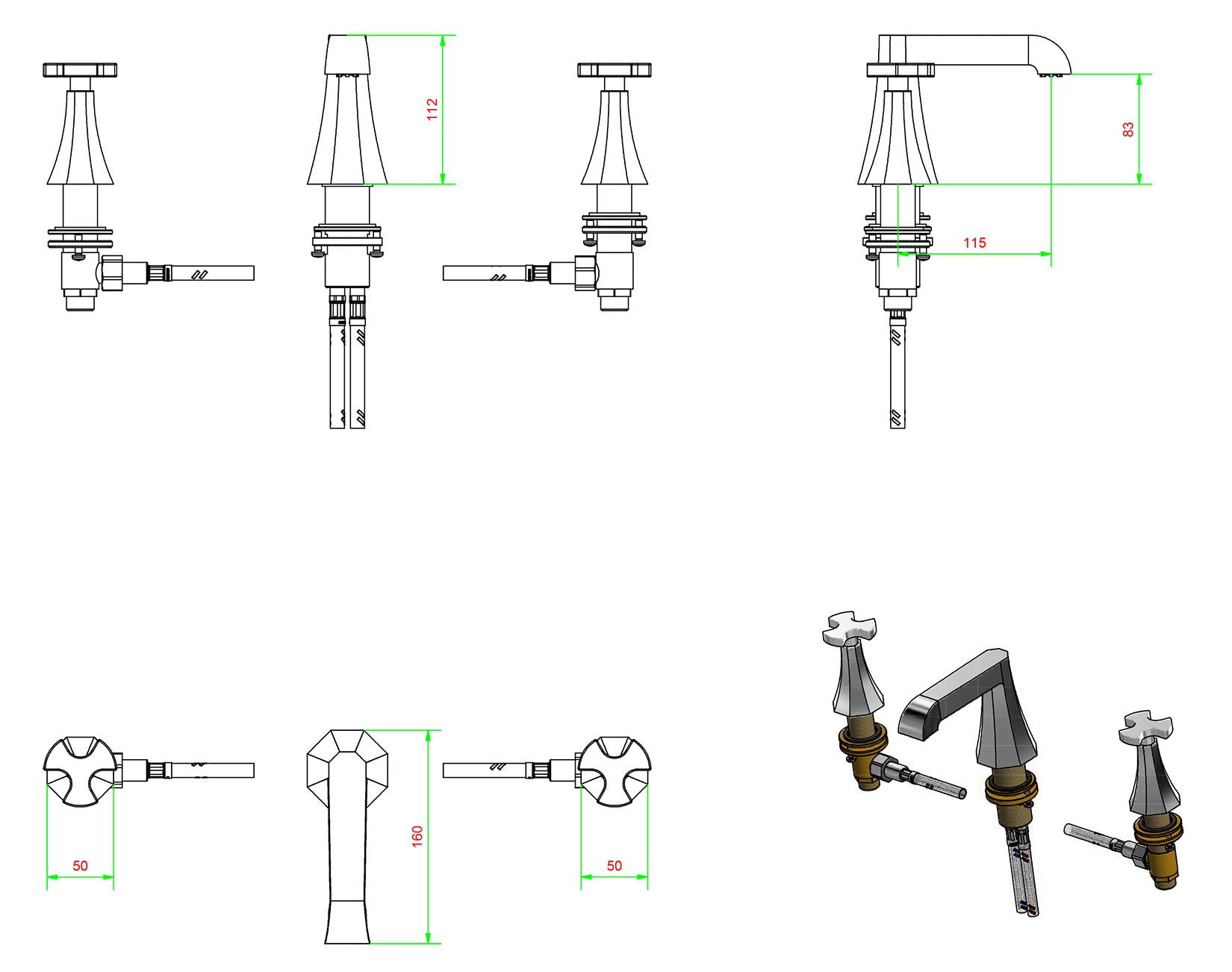 112

83

115

50

160

50